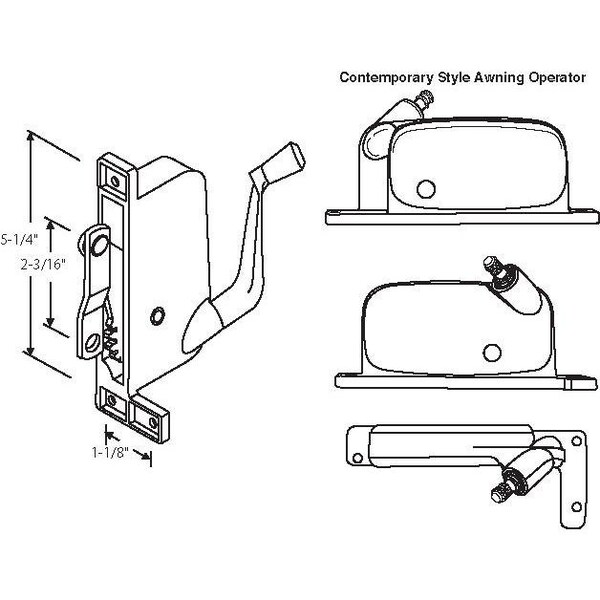 Contemporary Style Awning Operator

5-1/4"

2-3/16"

1-1/8"